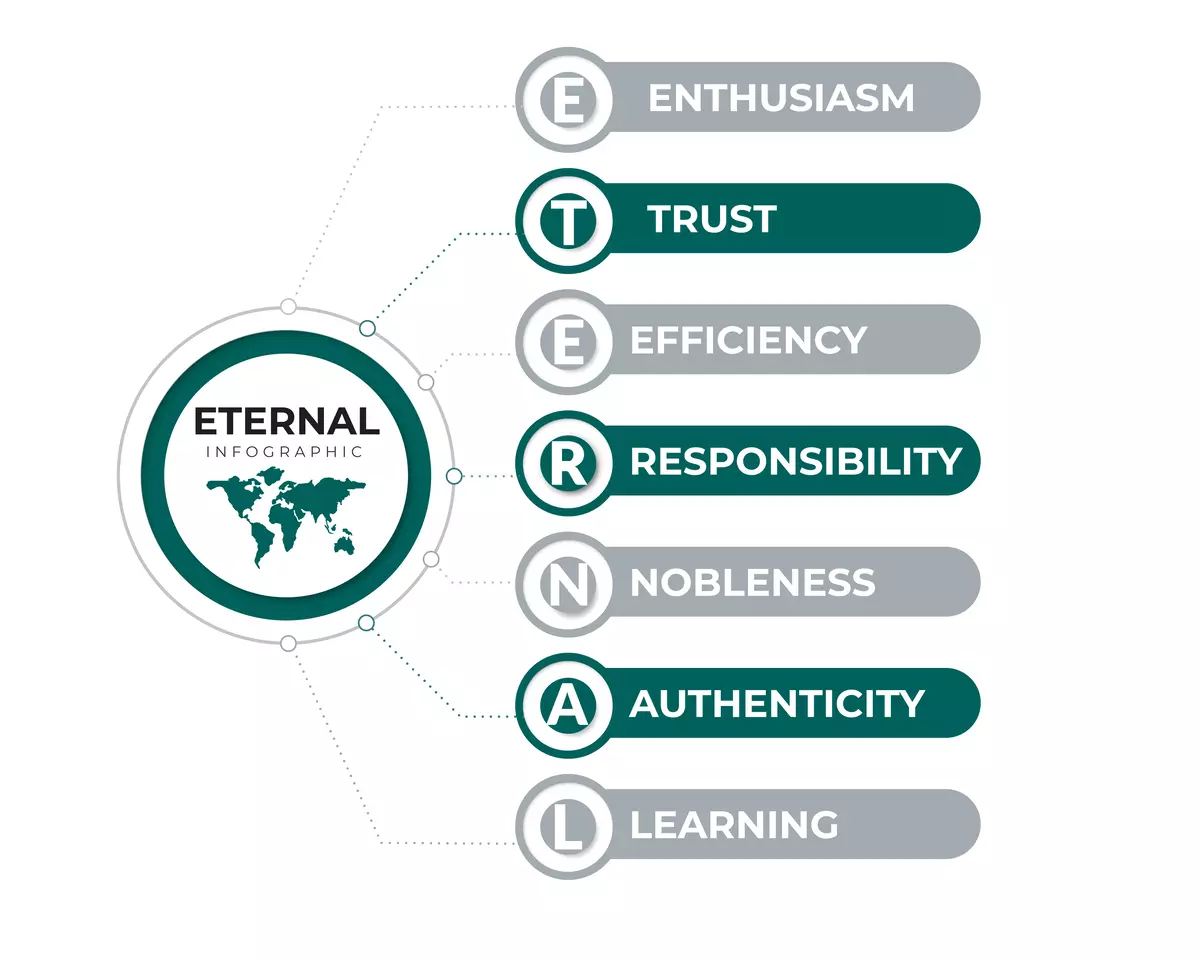 ETERNAL
INFOGRAPHIC

E ENTHUSIASM

T TRUST

E EFFICIENCY

R RESPONSIBILITY

N NOBLENESS

A AUTHENTICITY

L LEARNING