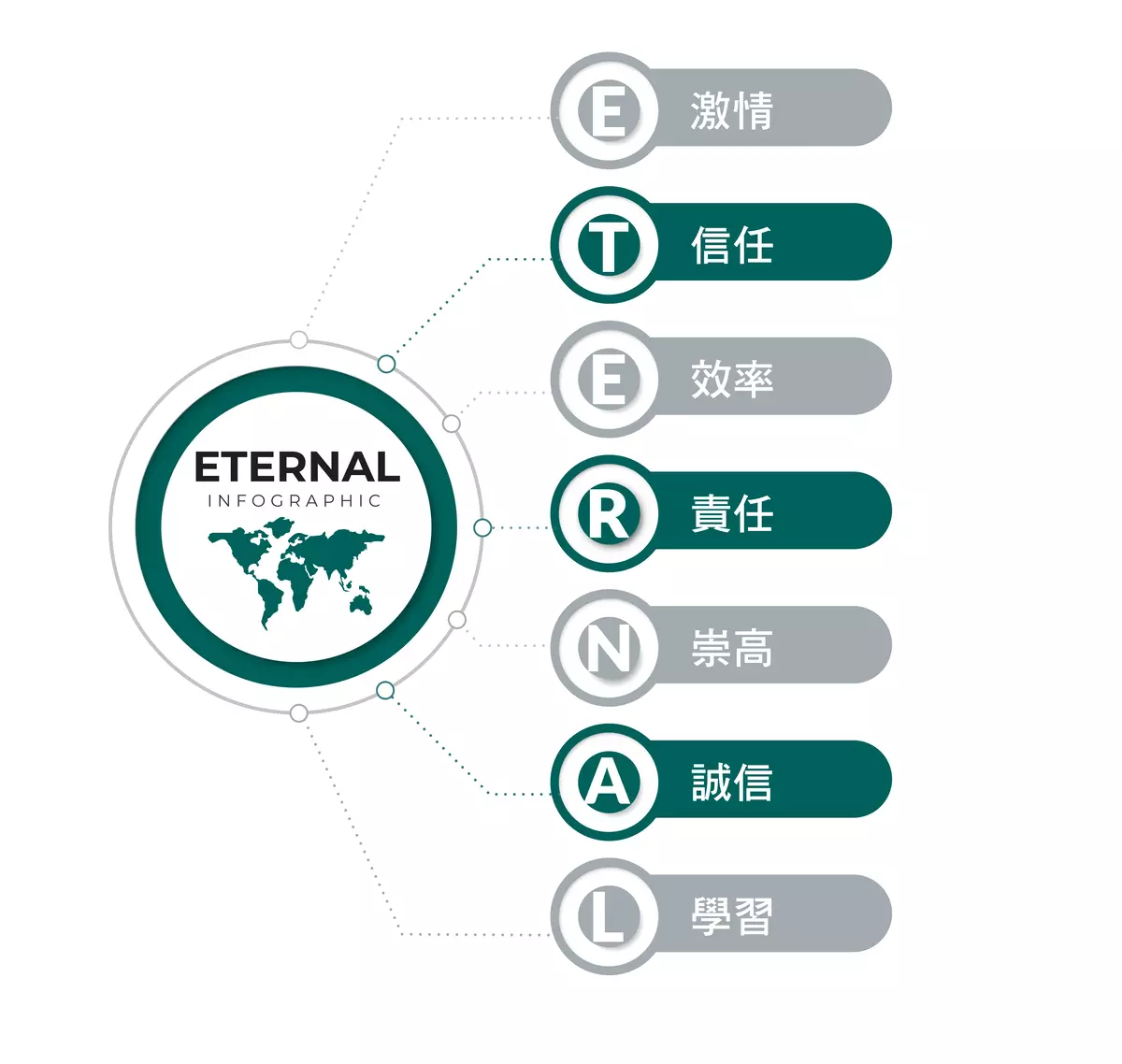 ETERNAL
INFOGRAPHIC

E 激情
T 信任
E 效率
R 責任
N 崇高
A 誠信
L 學習